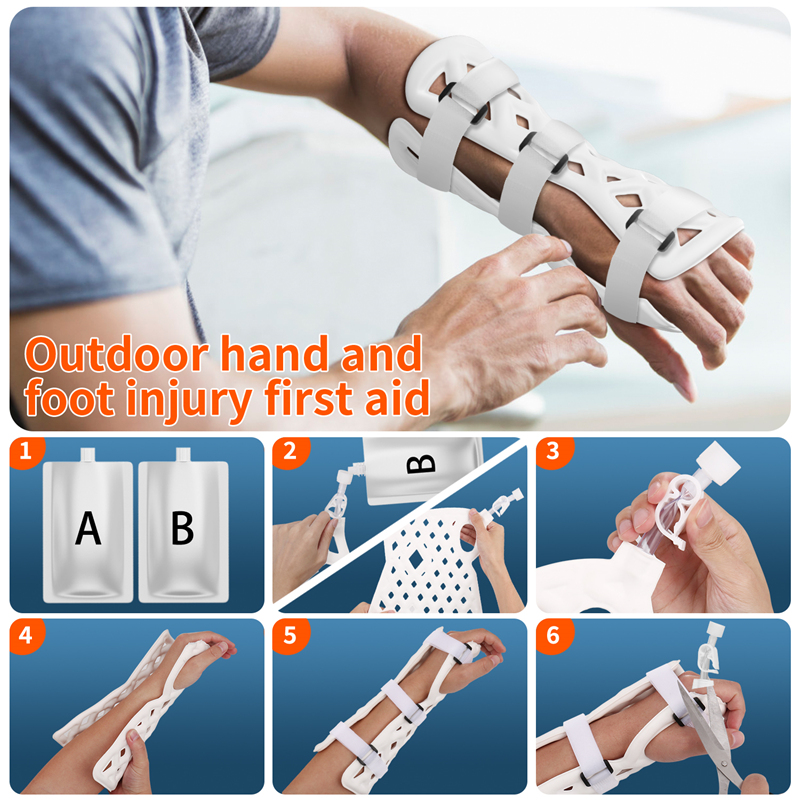 Outdoor hand and foot injury first aid

1
A
B

2
B

3

4

5

6